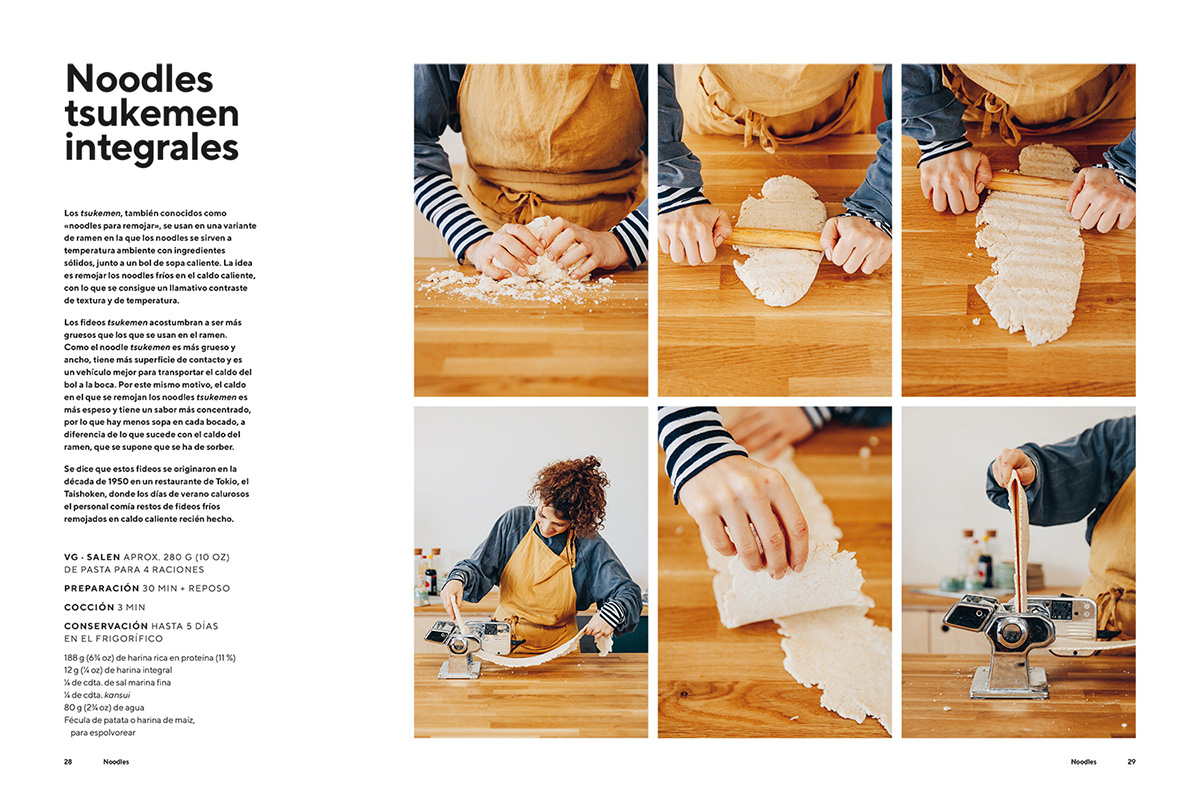 Noodles tsukemen integrales

Los tsukemen, también conocidos como «noodles para remojar», se usan en una variante de ramen en la que los noodles se sirven a temperatura ambiente con ingredientes sólidos, junto a un bol de sopa caliente. La idea es remojar los noodles fríos en el caldo caliente, con lo que se consigue un llamativo contraste de textura y de temperatura.

Los fideos tsukemen acostumbran a ser más gruesos que los que se usan en el ramen. Como el noodle tsukemen es más grueso y ancho, tiene más superficie de contacto y es un vehículo mejor para transportar el caldo del bol a la boca. Por este mismo motivo, el caldo en el que se remojan los noodles tsukemen es más espeso y tiene un sabor más concentrado, por lo que hay menos sopa en cada bocado, a diferencia de lo que sucede con el caldo del ramen, que se supone que se ha de sorber.

Se dice que estos fideos se originaron en la década de 1950 en un restaurante de Tokio, el Taishoken, donde los días de verano calurosos el personal comía restos de fideos fríos remojados en caldo caliente recién hecho.

VG · SALEN APROX. 280 G (10 OZ) DE PASTA PARA 4 RACIONES

PREPARACIÓN 30 MIN + REPOSO

COCCIÓN 3 MIN

CONSERVACIÓN HASTA 5 DÍAS EN EL FRIGORÍFICO

188 g (6¾ oz) de harina rica en proteína (11 %)
12 g (¼ oz) de harina integral
¼ de cdta. de sal marina fina
¼ de cdta. kansui
80 g (2¾ oz) de agua
Fécula de patata o harina de maíz, para espolvorear

28 Noodles

Noodles 29